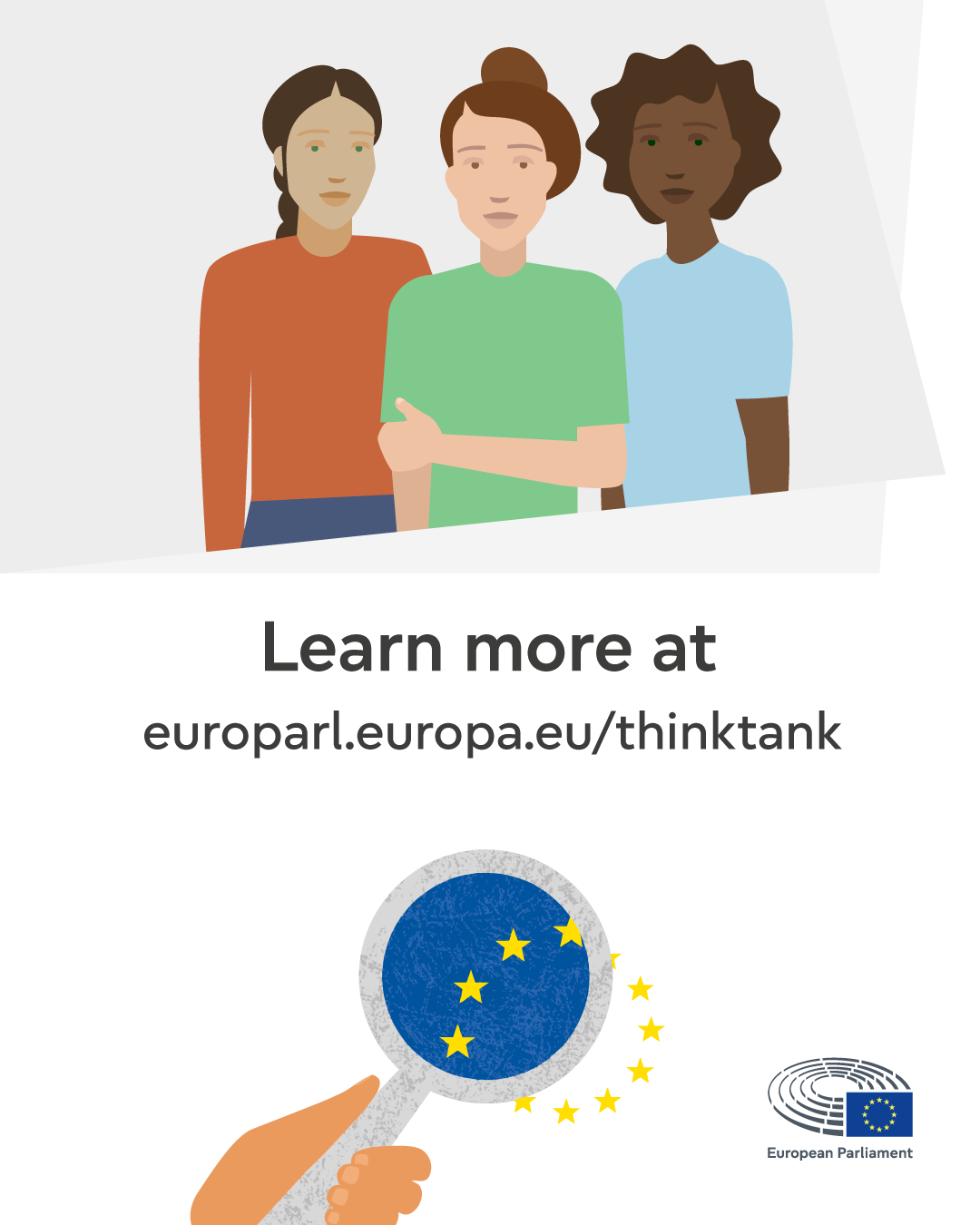 Learn more at

europarl.europa.eu/thinktank

European Parliament